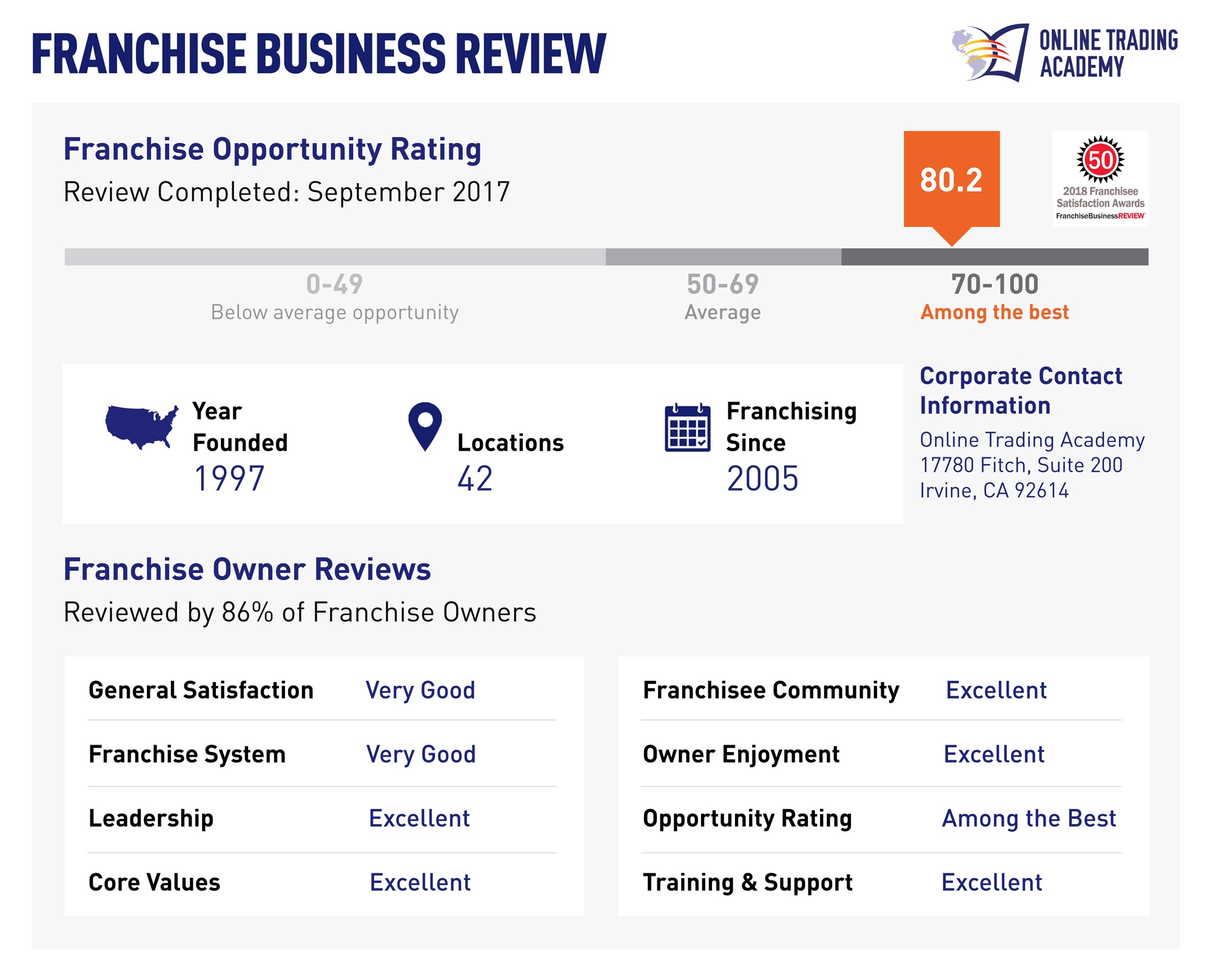 FRANCHISE BUSINESS REVIEW

ONLINE TRADING ACADEMY

Franchise Opportunity Rating
Review Completed: September 2017

80.2

50
2018 Franchisee Satisfaction Awards
FranchiseBusinessREVIEW

0-49
Below average opportunity

50-69
Average

70-100
Among the best

Year Founded
1997

Locations
42

Franchising Since
2005

Corporate Contact Information
Online Trading Academy
17780 Fitch, Suite 200
Irvine, CA 92614

Franchise Owner Reviews
Reviewed by 86% of Franchise Owners

| General Satisfaction | Very Good |
|---|---|
| Franchise System | Very Good |
| Leadership | Excellent |
| Core Values | Excellent |

| Franchisee Community | Excellent |
|---|---|
| Owner Enjoyment | Excellent |
| Opportunity Rating | Among the Best |
| Training & Support | Excellent |